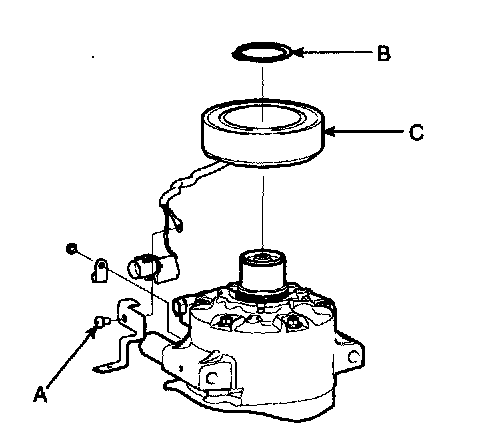 B
C
A