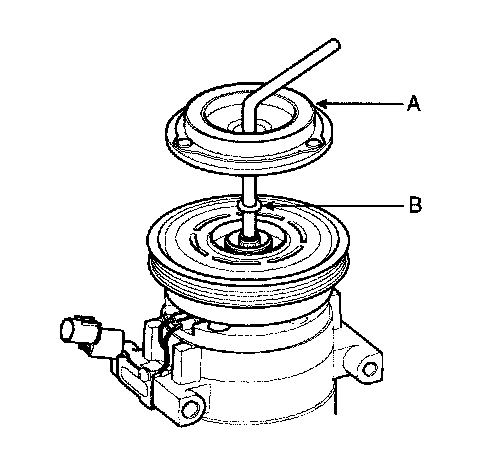 A

B