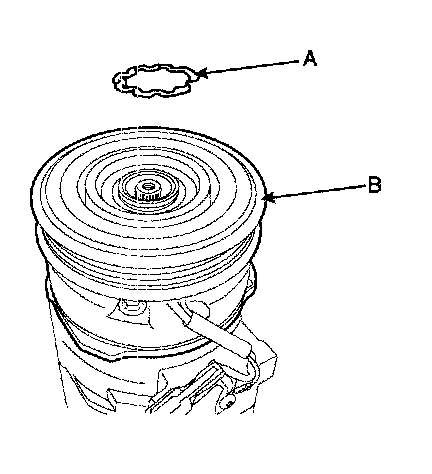 A

B