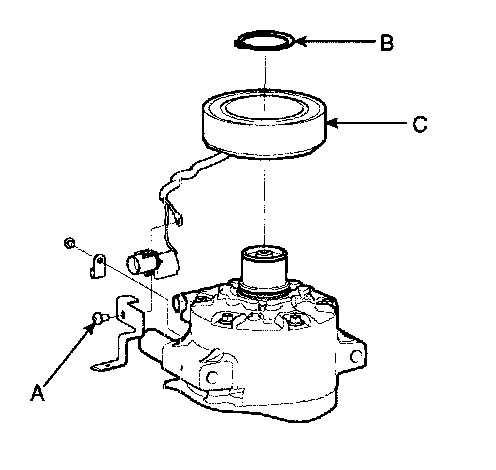 B

C

A