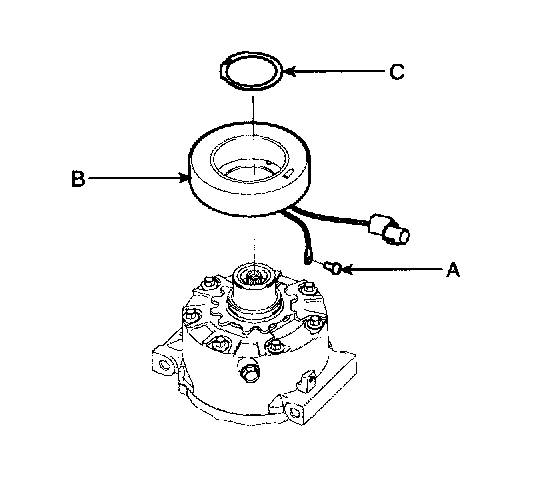 C

B

A