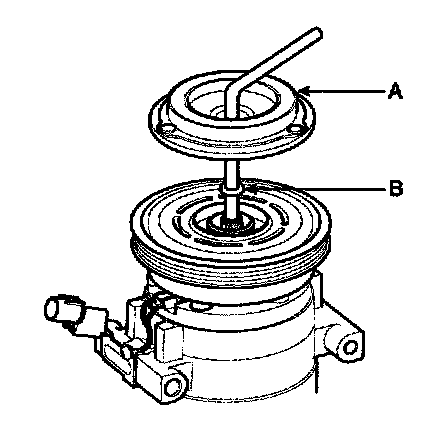 A
B