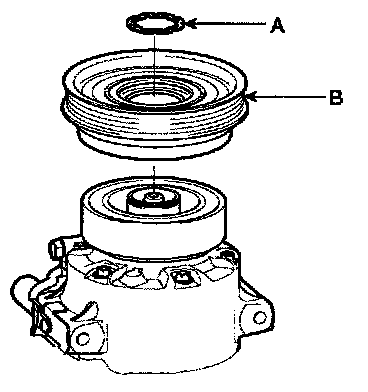 A

B