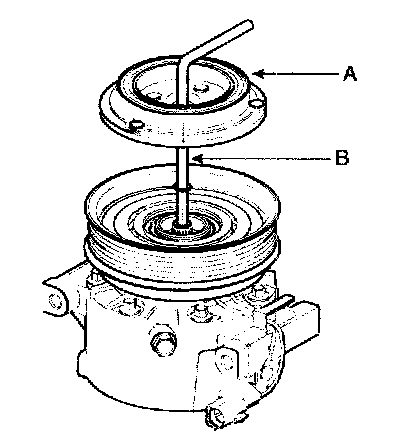 A

B