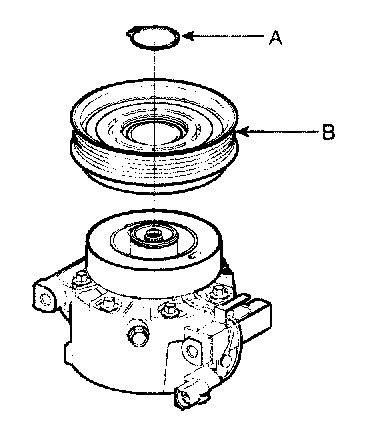 A
B