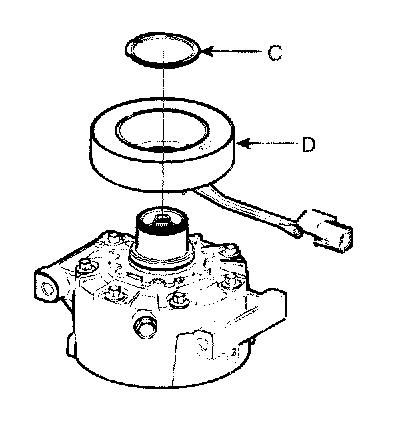 C

D