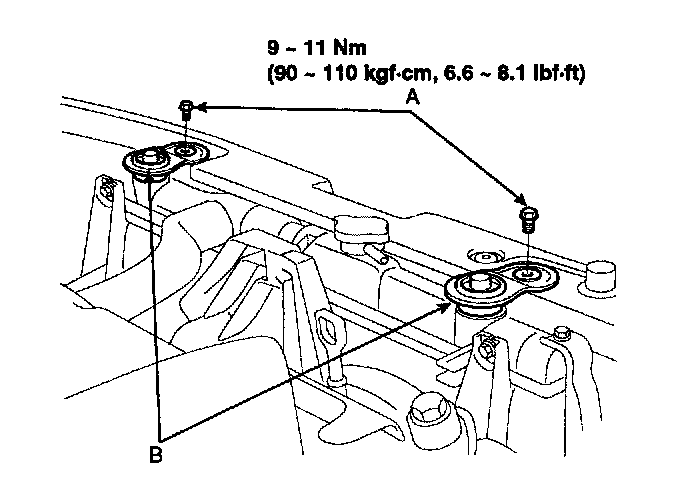 9 ~ 11 Nm
(90 ~ 110 kgf·cm, 6.6 ~ 8.1 lbf·ft)

A

B