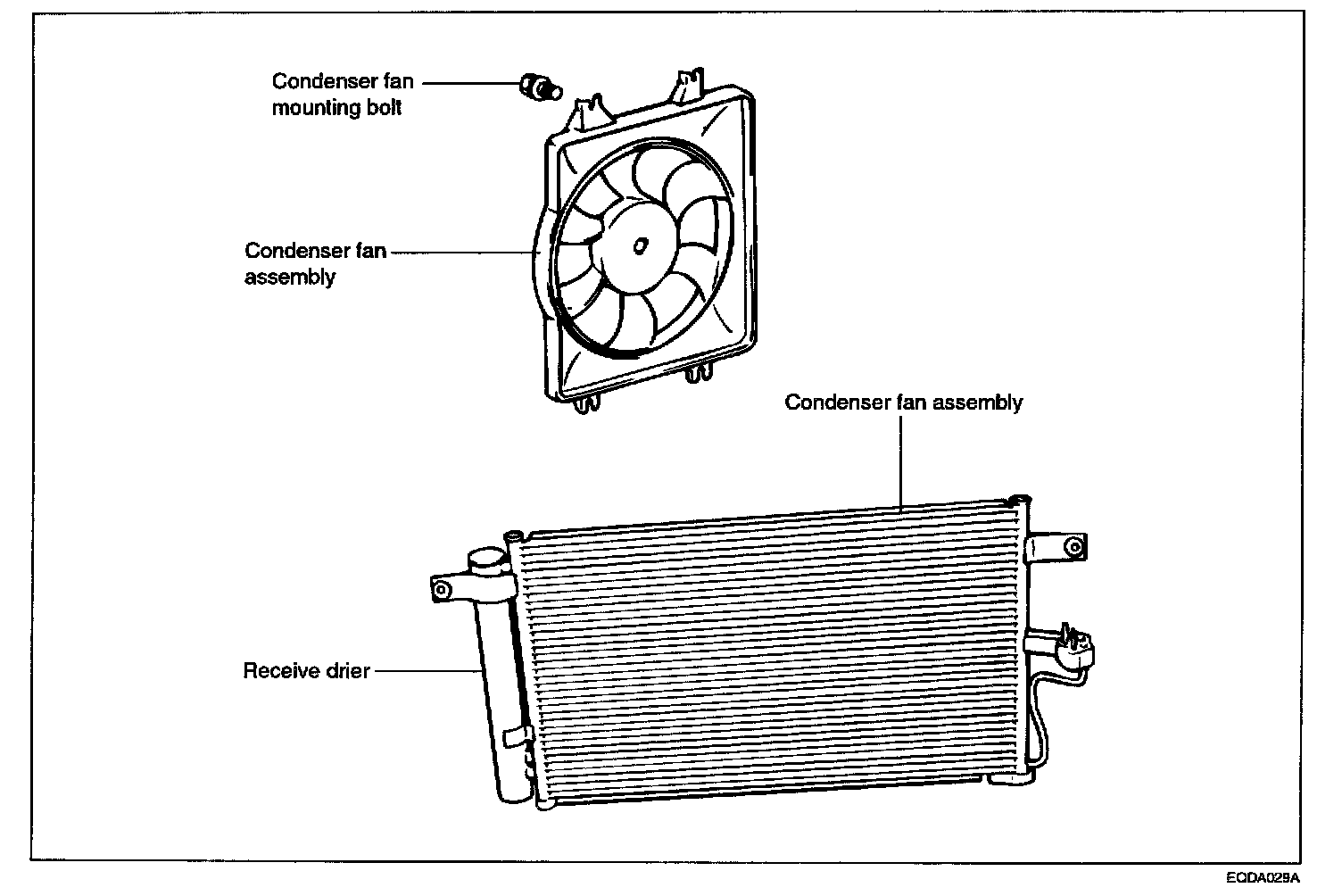 Condenser fan mounting bolt

Condenser fan assembly

Condenser fan assembly

Receive drier

EQDA029A