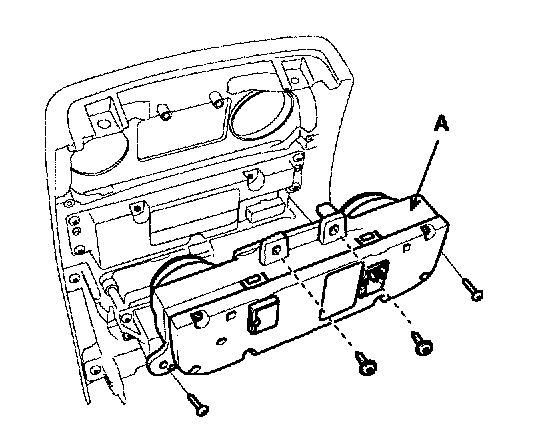 A