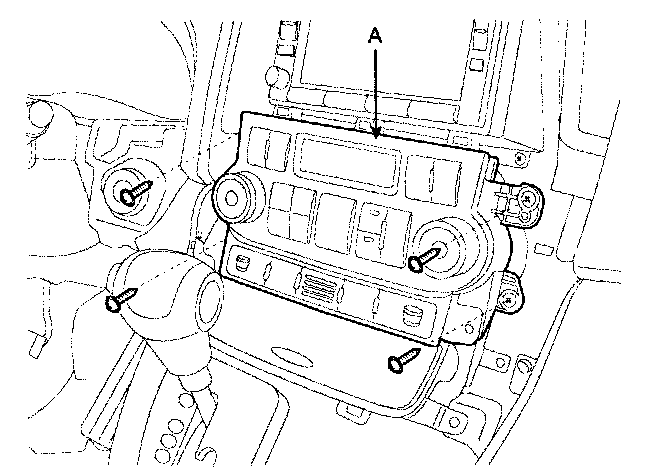 A