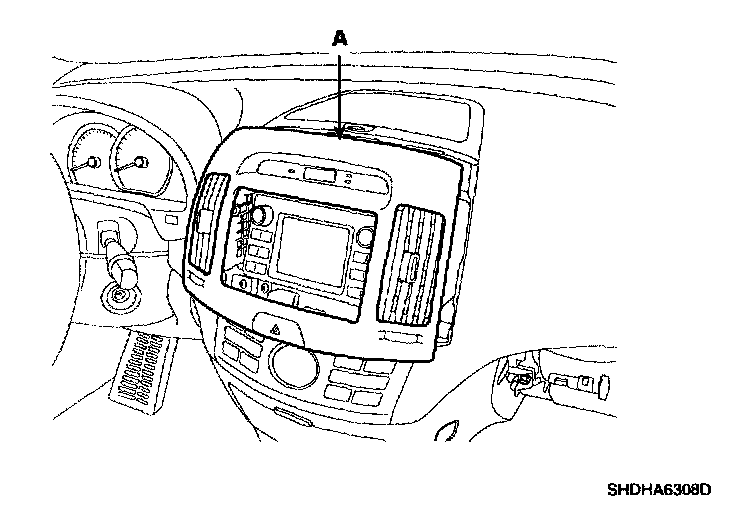 A

SHDHA6308D