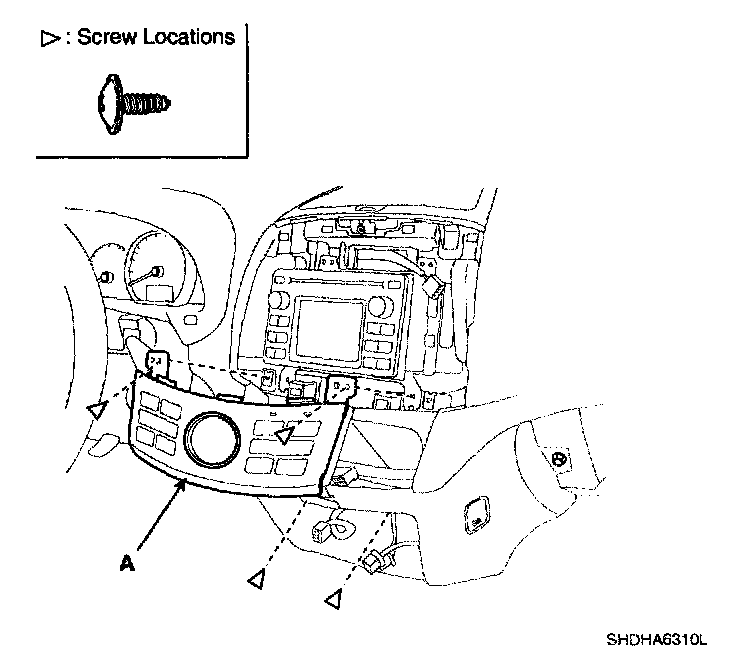 ▷ : Screw Locations

A

SHDHA6310L