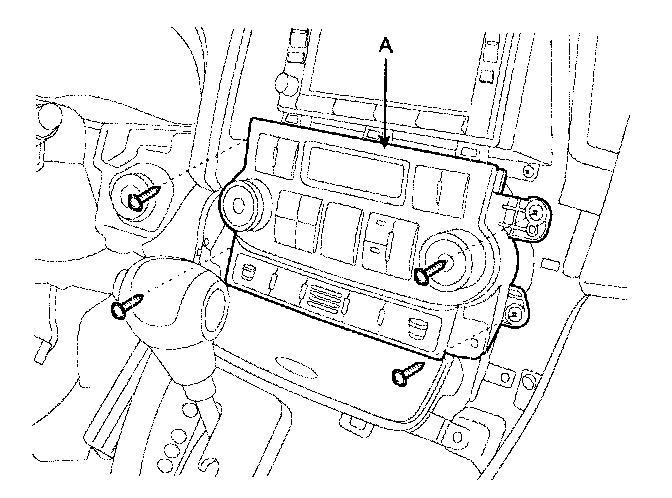 A