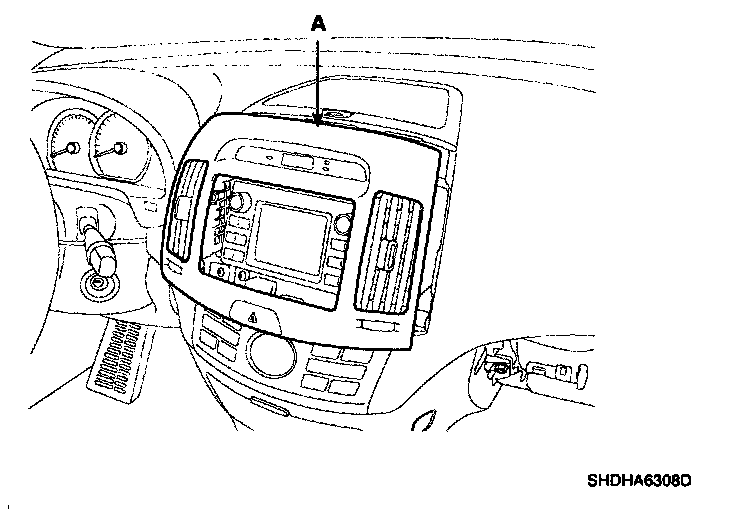 A

SHDHA6308D