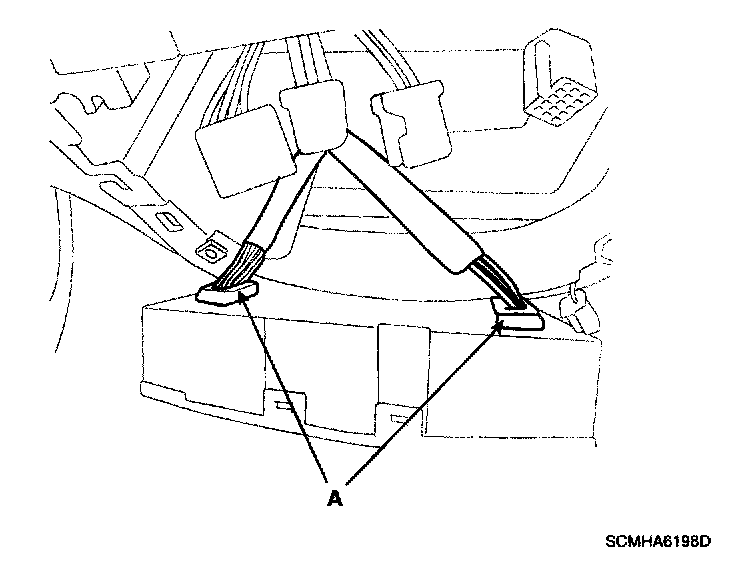 A

SCMHA6198D