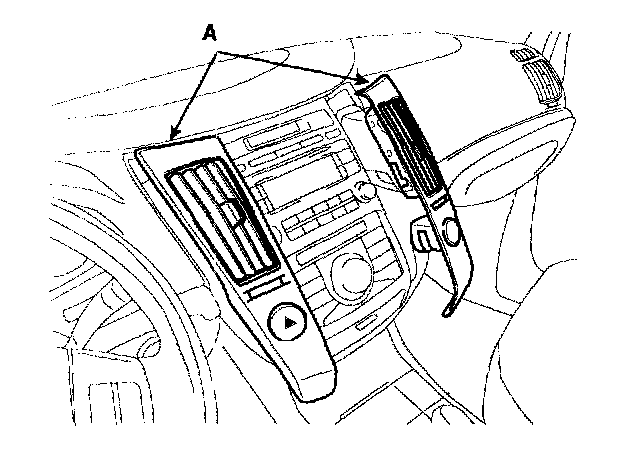 A