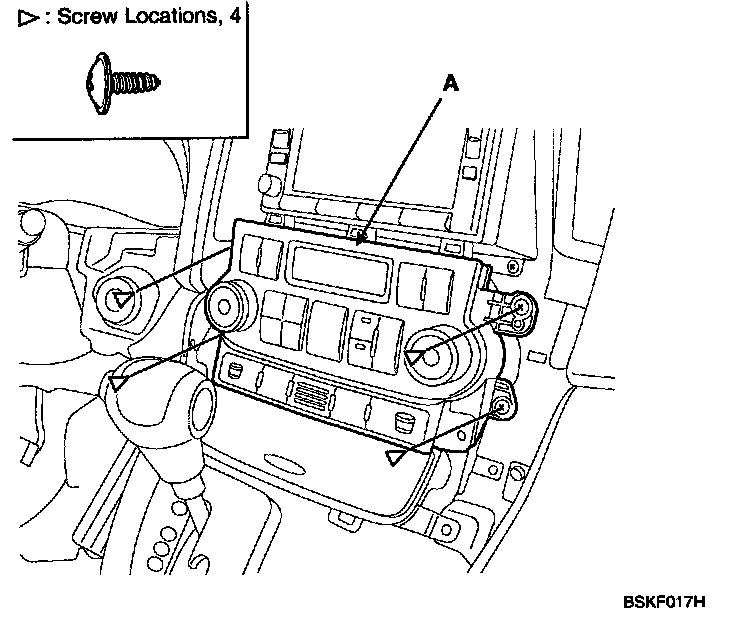 ▷ : Screw Locations, 4

A

BSKF017H