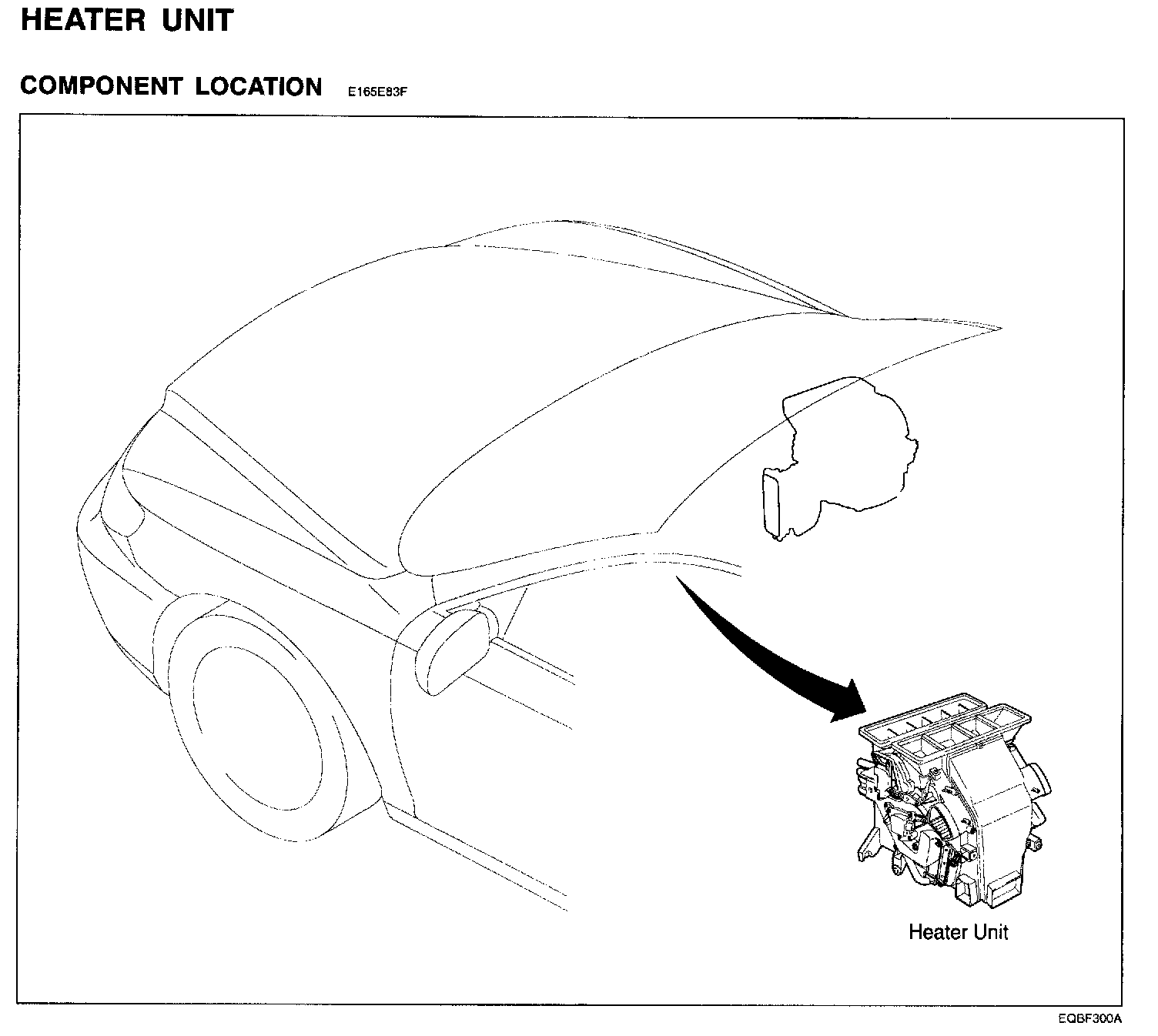 HEATER UNIT

COMPONENT LOCATION E165E83F

Heater Unit

EQBF300A