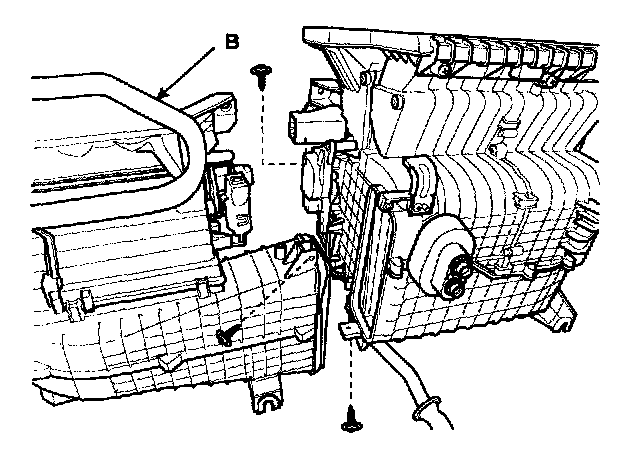 B