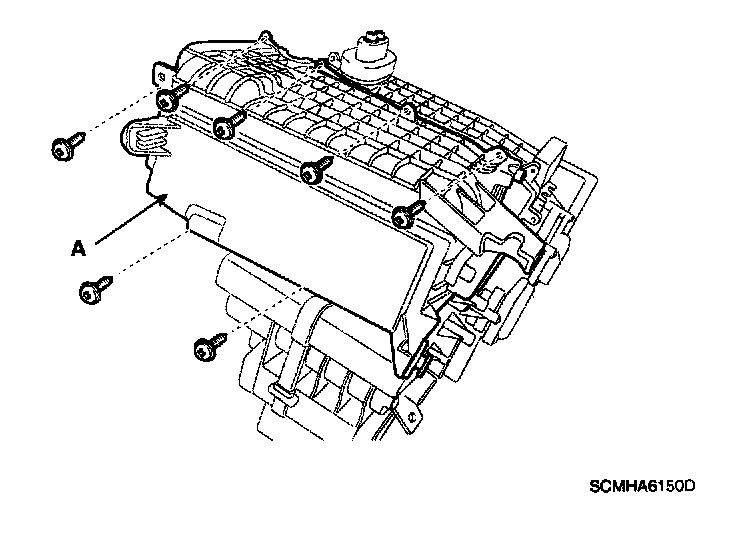 A

SCMHA6150D