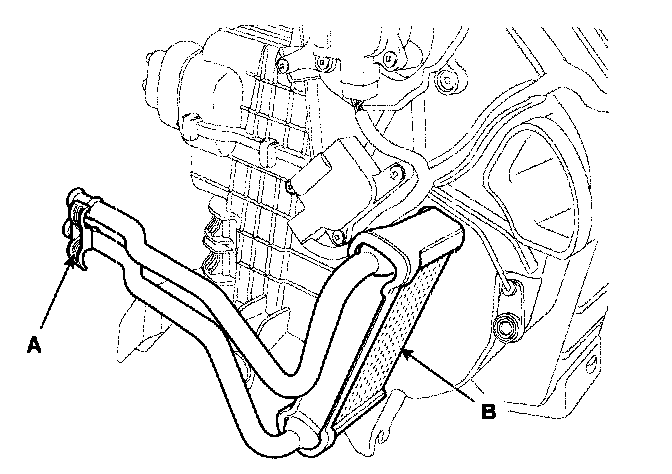 A

B