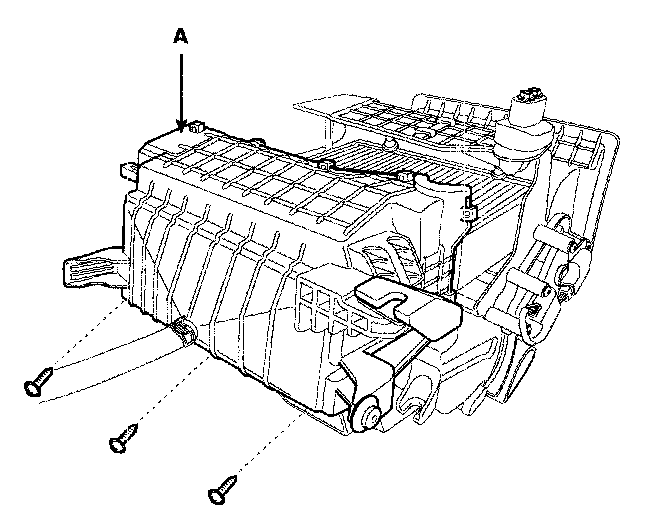 A