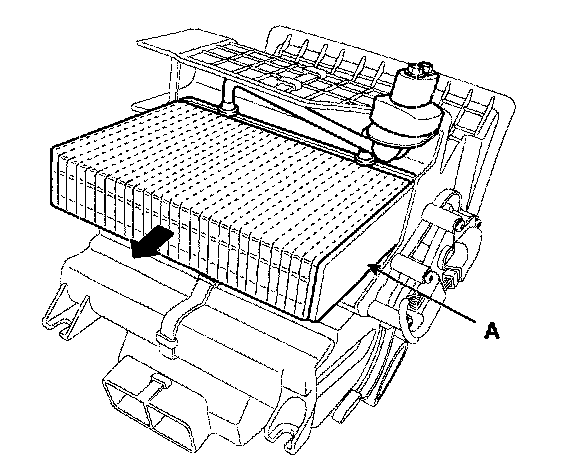 A