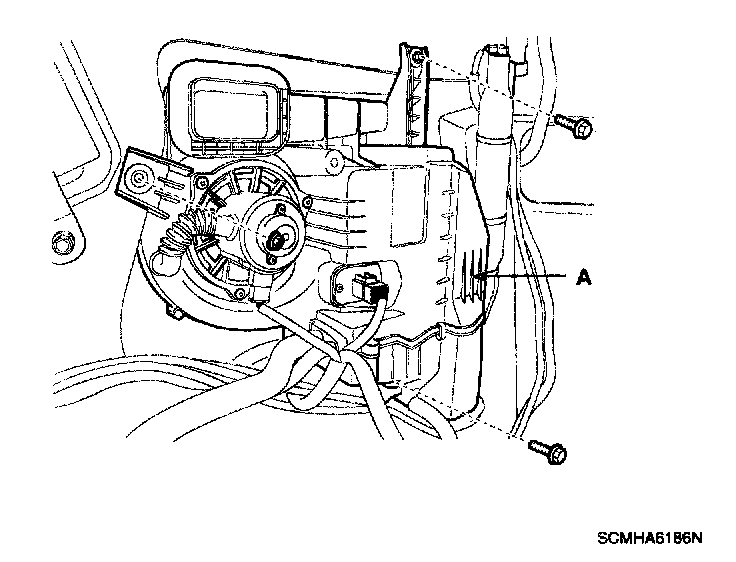 A

SCMHA6186N