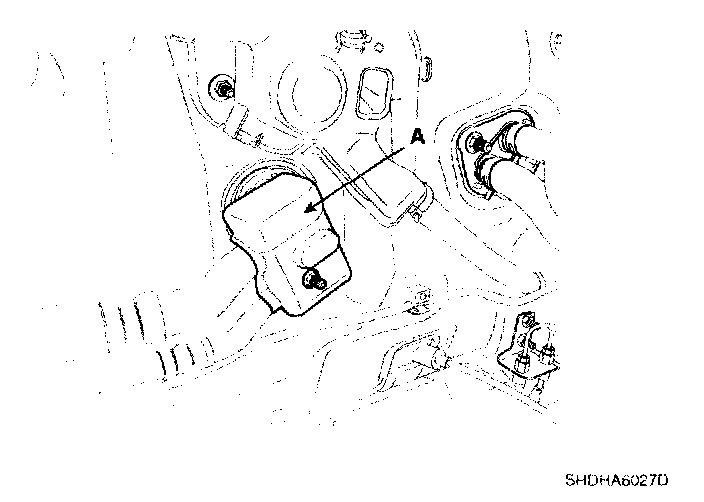 A

SHDHA6027D