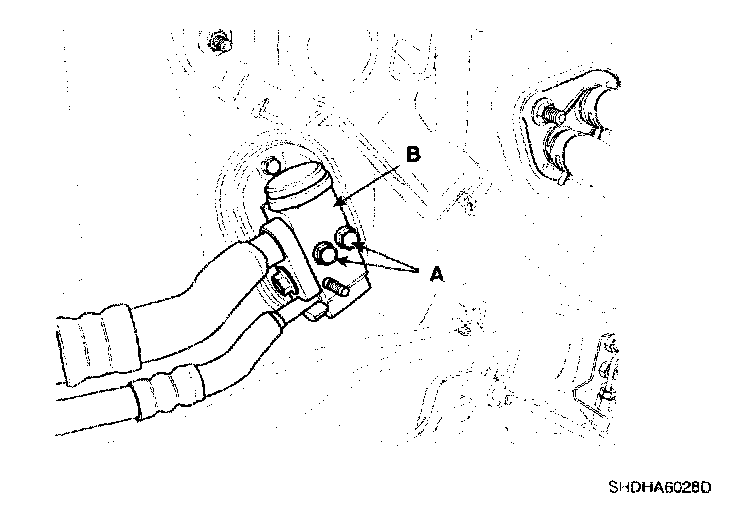 B

A

SHDHA6028D