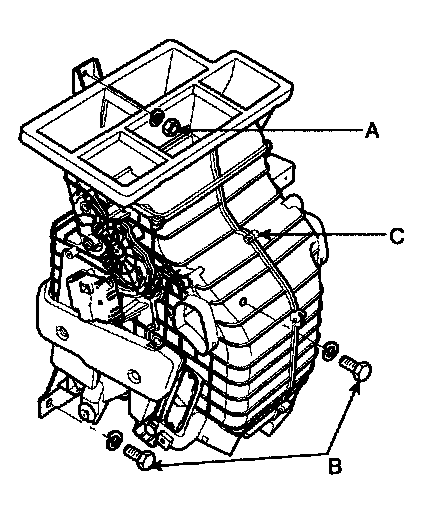 A
C
B