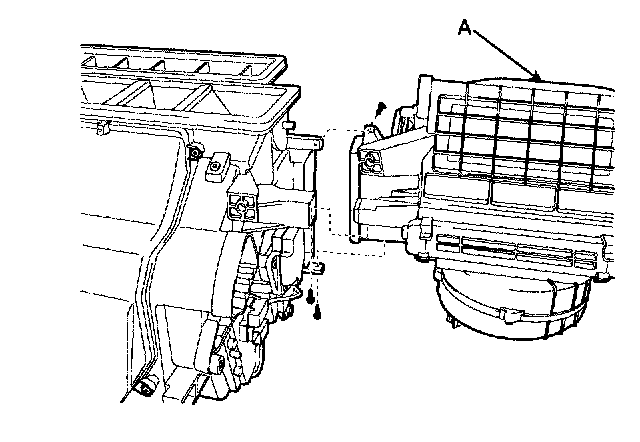 A