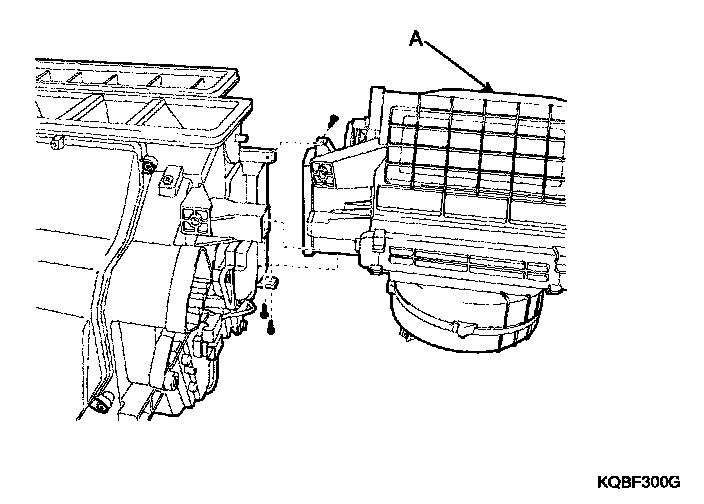 A

KQBF300G