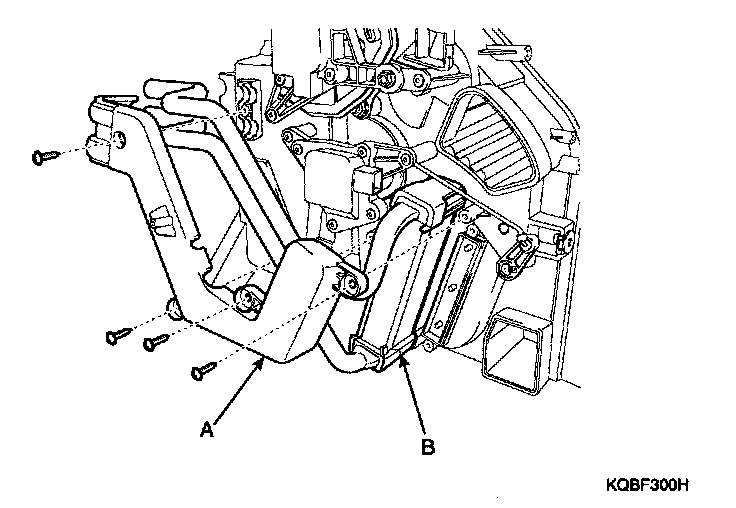 A

B

KQBF300H