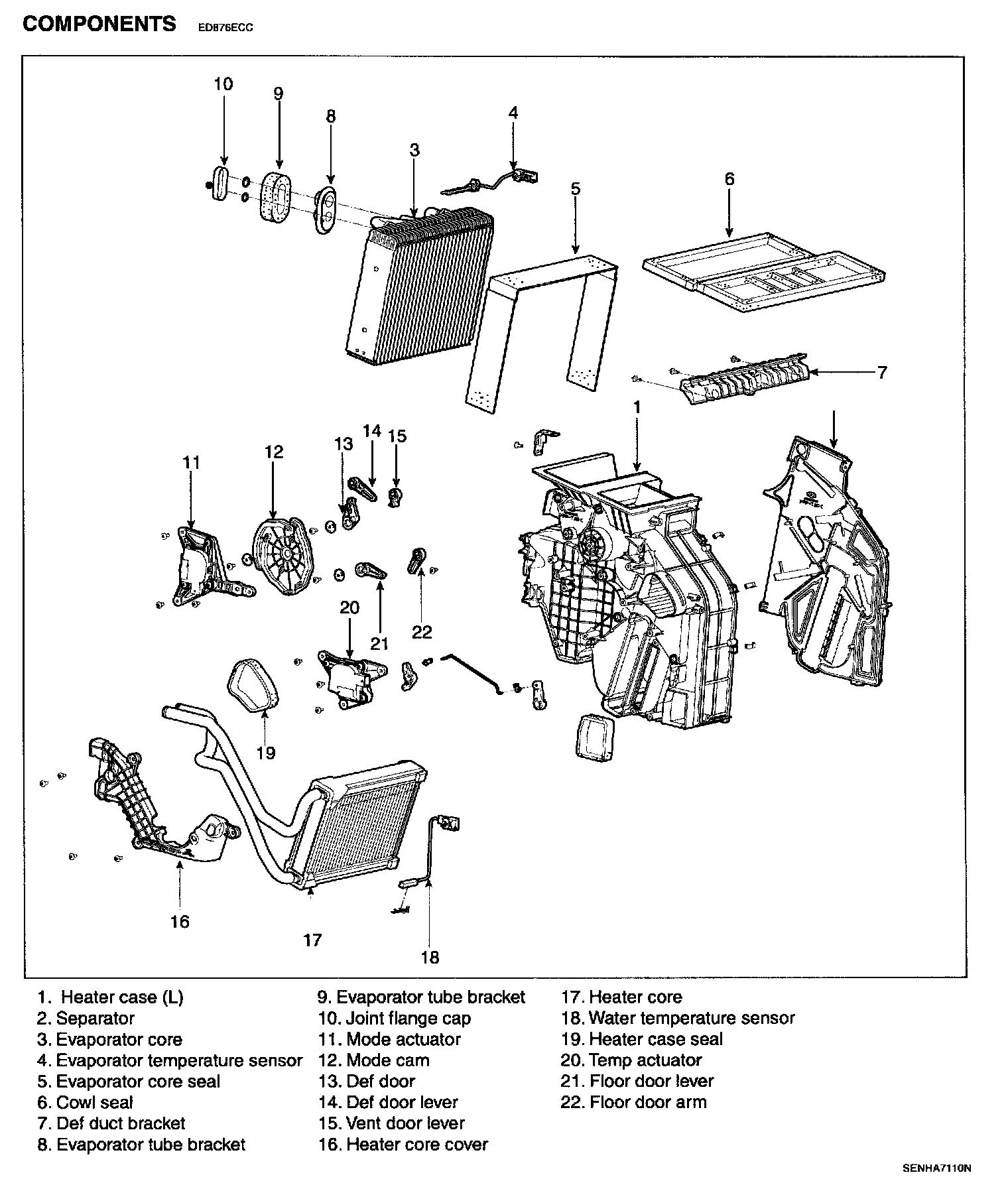 COMPONENTS ED876ECC

10
9
8
3
4
5
6
7
1
11
12
13
14
15
20
21
22
19
16
17
18

1. Heater case (L)
2. Separator
3. Evaporator core
4. Evaporator temperature sensor
5. Evaporator core seal
6. Cowl seal
7. Def duct bracket
8. Evaporator tube bracket

9. Evaporator tube bracket
10. Joint flange cap
11. Mode actuator
12. Mode cam
13. Def door
14. Def door lever
15. Vent door lever
16. Heater core cover

17. Heater core
18. Water temperature sensor
19. Heater case seal
20. Temp actuator
21. Floor door lever
22. Floor door arm

SENHA7110N