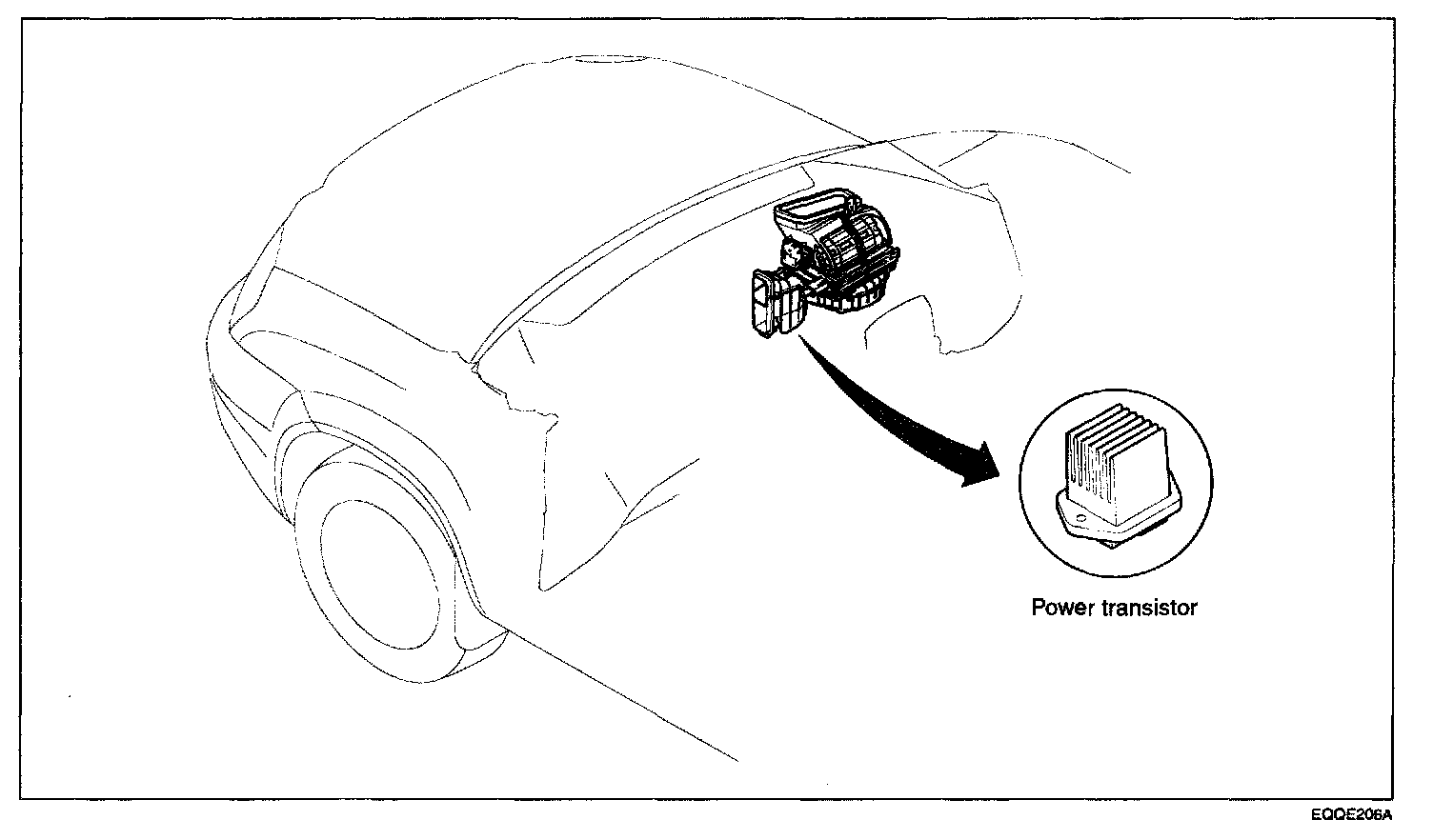 Power transistor

EQQE206A