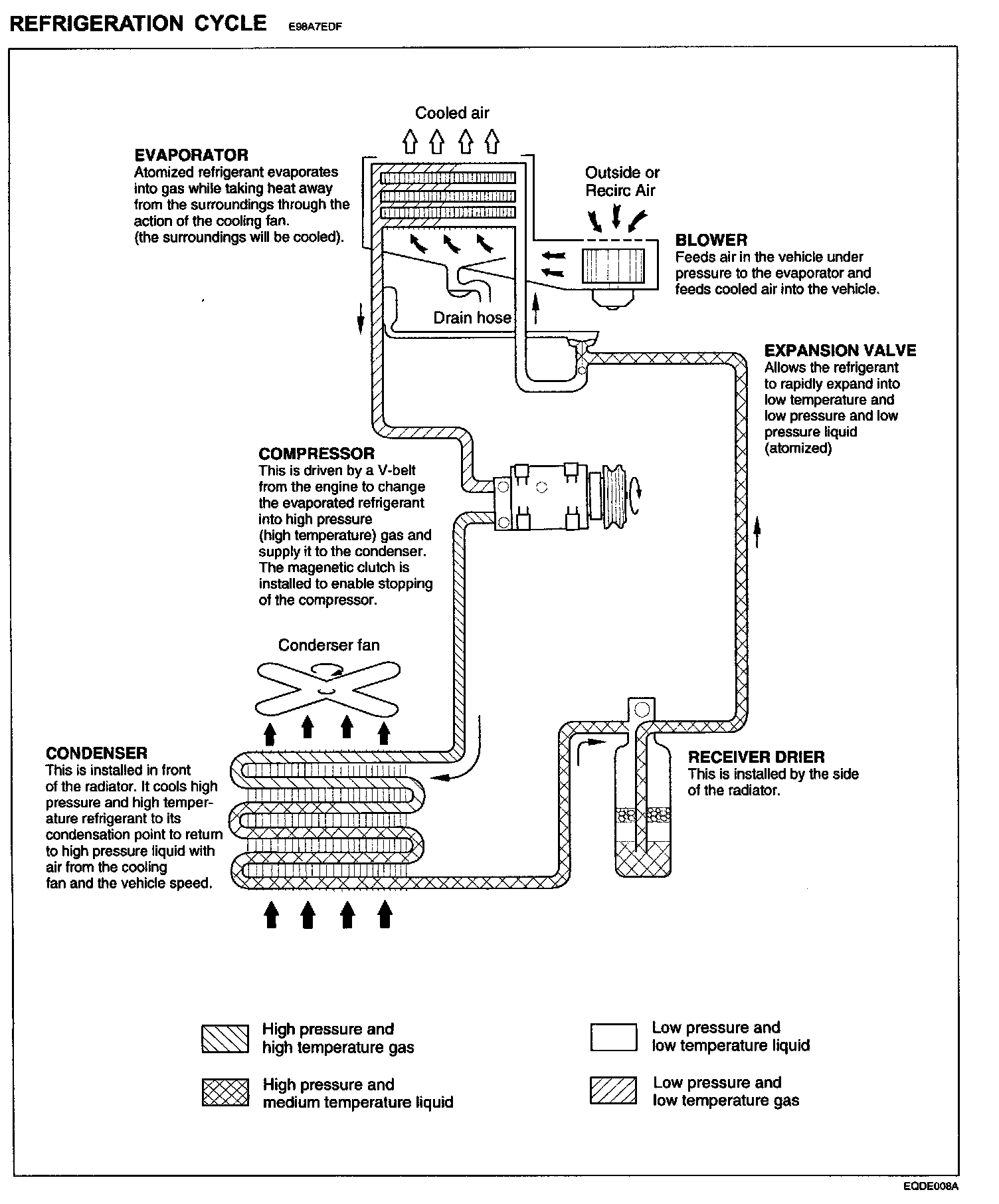 REFRIGERATION CYCLE E98A7EDF

Cooled air

EVAPORATOR
Atomized refrigerant evaporates into gas while taking heat away from the surroundings through the action of the cooling fan.
(the surroundings will be cooled).

Outside or Recirc Air

BLOWER
Feeds air in the vehicle under pressure to the evaporator and feeds cooled air into the vehicle.

Drain hose

EXPANSION VALVE
Allows the refrigerant to rapidly expand into low temperature and low pressure and low pressure liquid (atomized)

COMPRESSOR
This is driven by a V-belt from the engine to change the evaporated refrigerant into high pressure (high temperature) gas and supply it to the condenser. The magenetic clutch is installed to enable stopping of the compressor.

Conderser fan

CONDENSER
This is installed in front of the radiator. It cools high pressure and high temperature refrigerant to its condensation point to return to high pressure liquid with air from the cooling fan and the vehicle speed.

RECEIVER DRIER
This is installed by the side of the radiator.

High pressure and high temperature gas

High pressure and medium temperature liquid

Low pressure and low temperature liquid

Low pressure and low temperature gas

EQDE008A