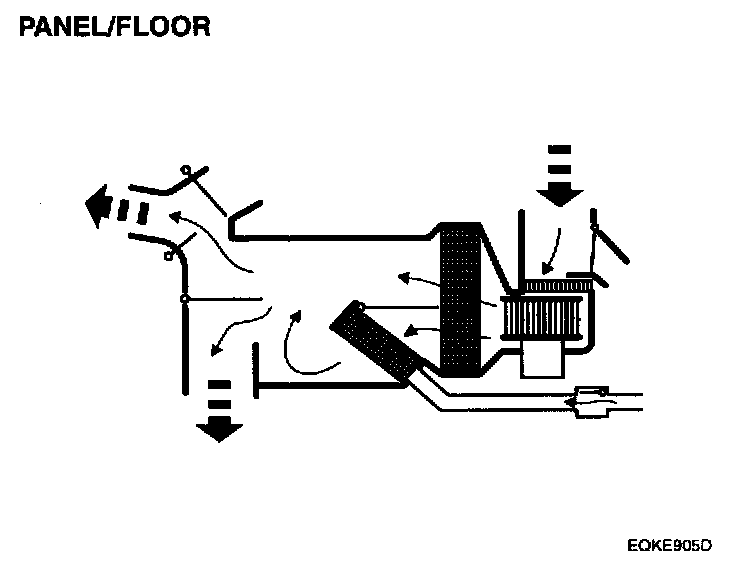 PANEL/FLOOR

EQKE905D