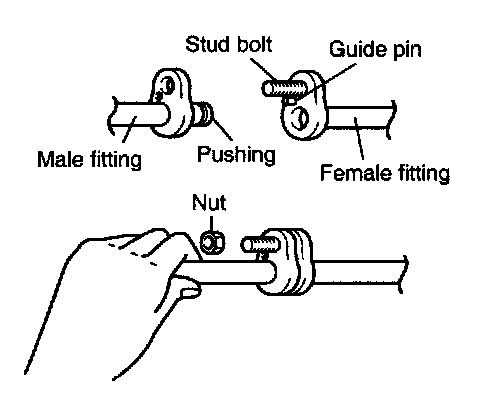 Stud bolt
Guide pin
Male fitting
Pushing
Female fitting
Nut