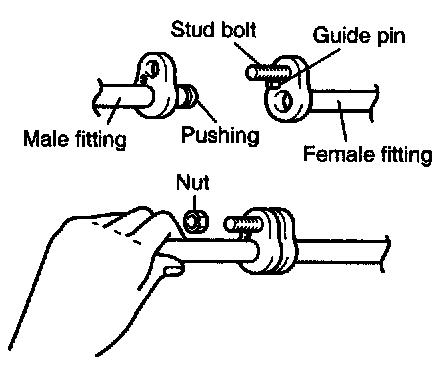 Stud bolt
Guide pin
Male fitting
Pushing
Female fitting
Nut