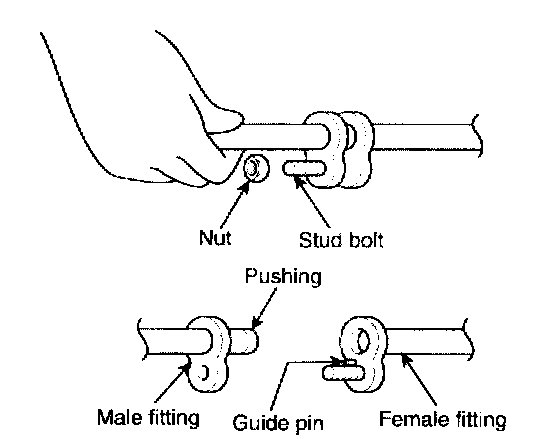 Nut
Stud bolt
Pushing
Male fitting
Guide pin
Female fitting