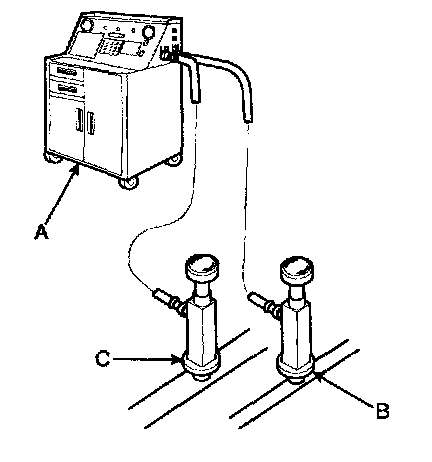 A

C

B