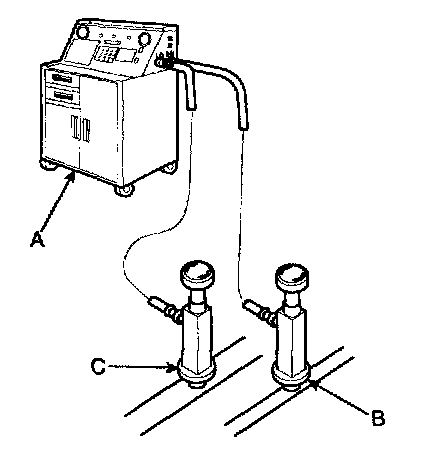 A
C
B