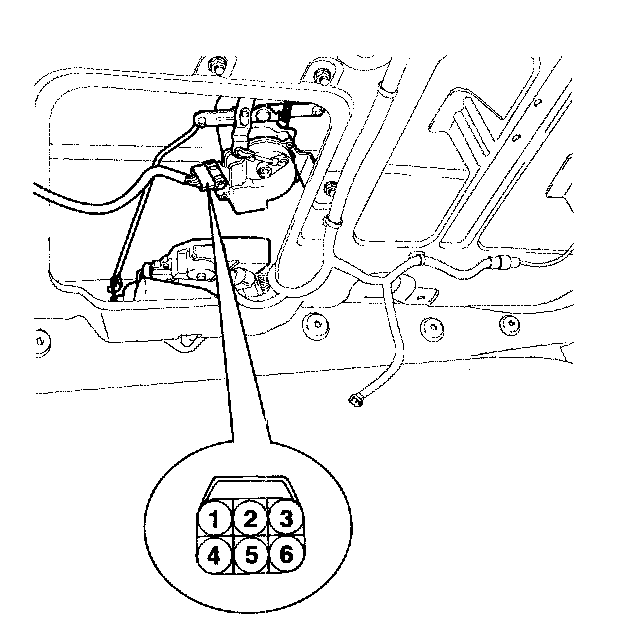 1 2 3
4 5 6