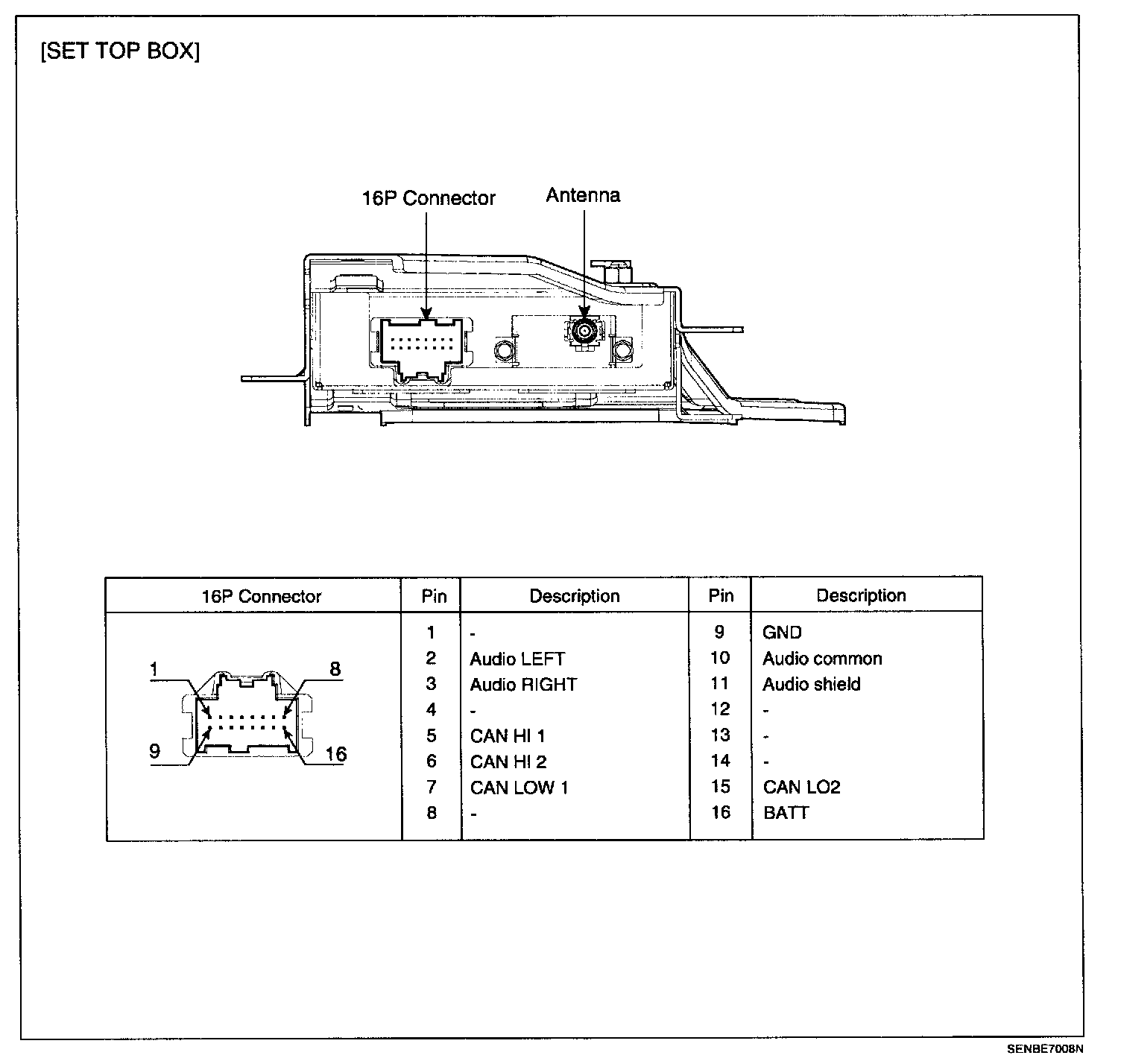 [SET TOP BOX]

16P Connector

Antenna

| 16P Connector | Pin | Description | Pin | Description |
|---|---|---|---|---|
| 1 8 9 16 | 1 | - | 9 | GND |
| | 2 | Audio LEFT | 10 | Audio common |
| | 3 | Audio RIGHT | 11 | Audio shield |
| | 4 | - | 12 | - |
| | 5 | CAN HI 1 | 13 | - |
| | 6 | CAN HI 2 | 14 | - |
| | 7 | CAN LOW 1 | 15 | CAN LO2 |
| | 8 | - | 16 | BATT |

SENBE7008N