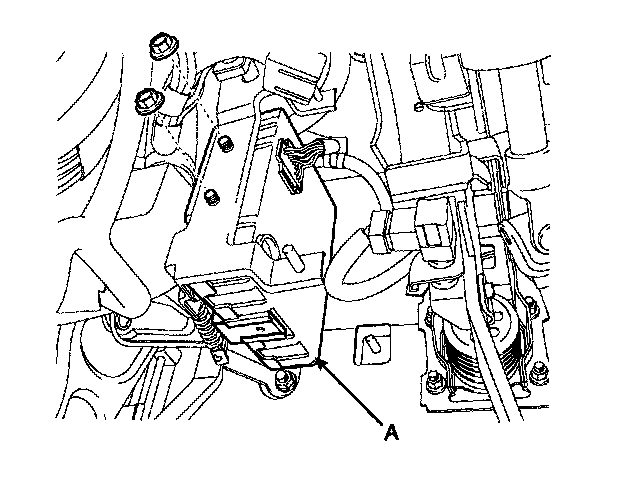 A