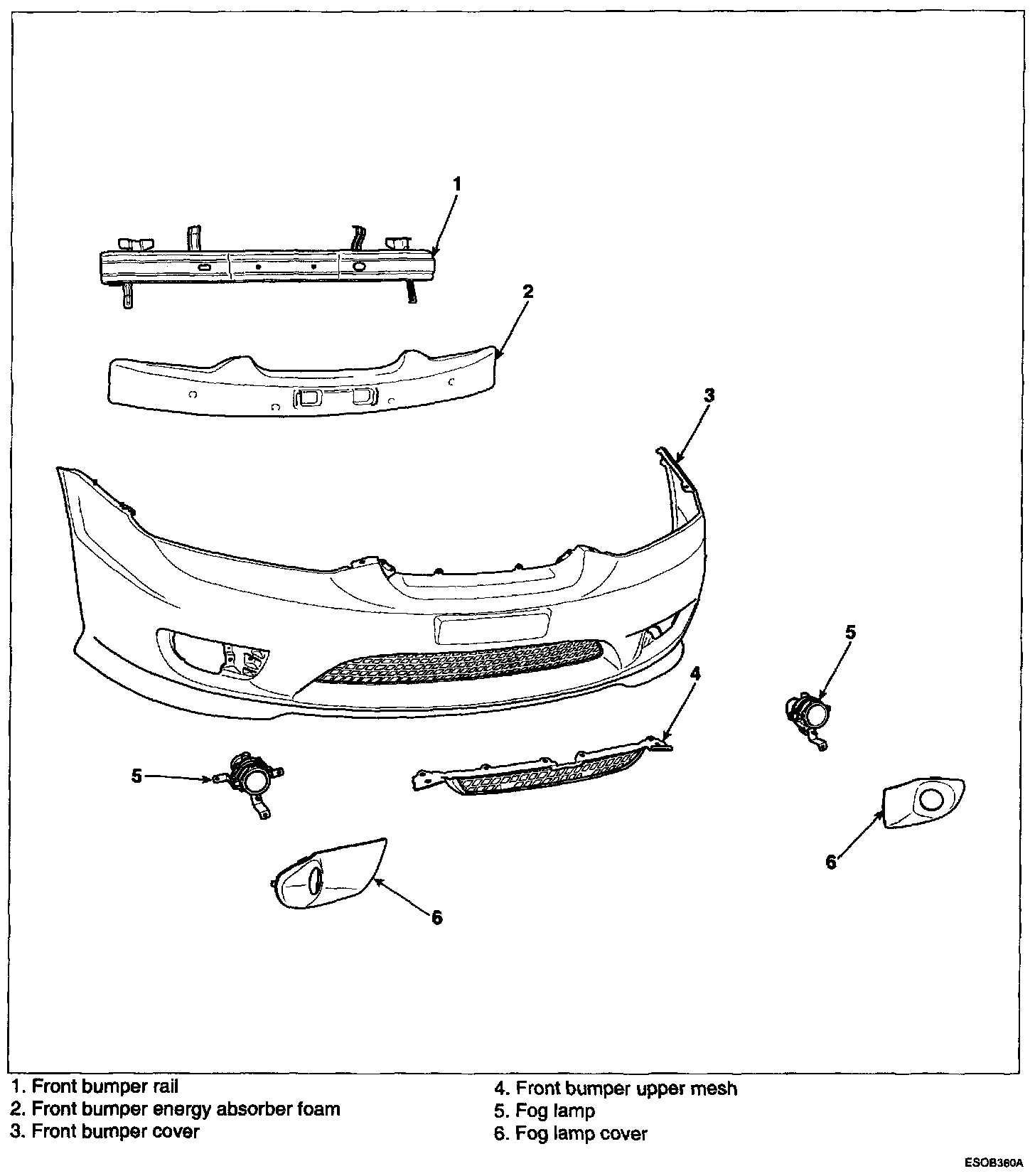 1

2

3

5

4

5

6

6

1. Front bumper rail
2. Front bumper energy absorber foam
3. Front bumper cover

4. Front bumper upper mesh
5. Fog lamp
6. Fog lamp cover

ESOB360A