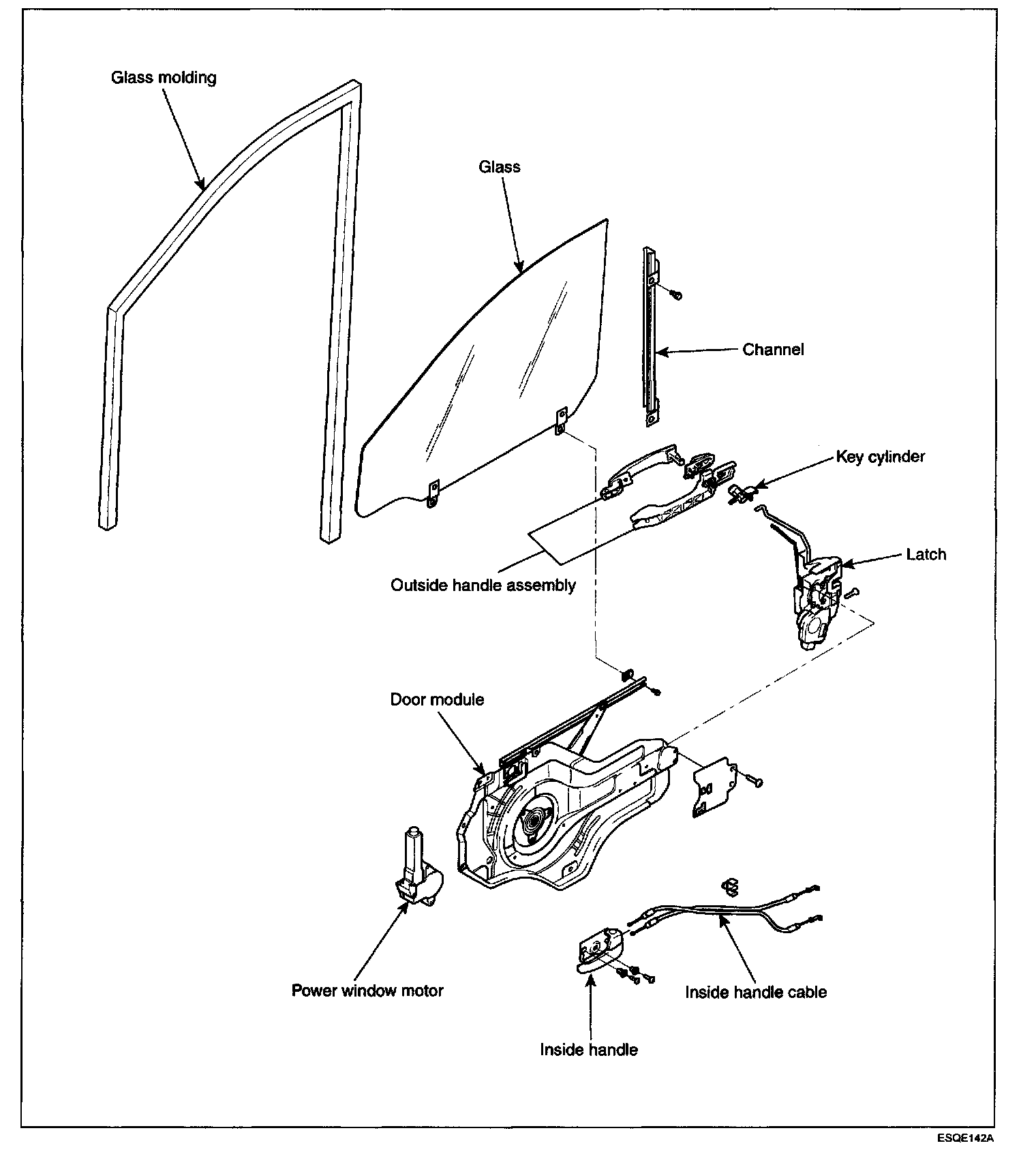 Glass molding

Glass

Channel

Key cylinder

Latch

Outside handle assembly

Door module

Power window motor

Inside handle cable

Inside handle

ESQE142A