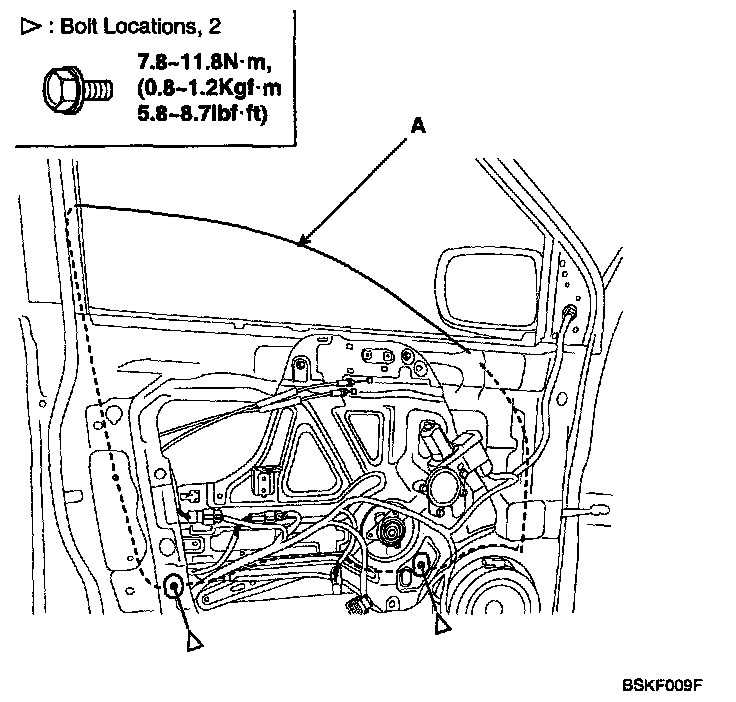 ▷ : Bolt Locations, 2

7.8~11.8N·m,
(0.8~1.2Kgf·m
5.8~8.7lbf·ft)

A

BSKF009F