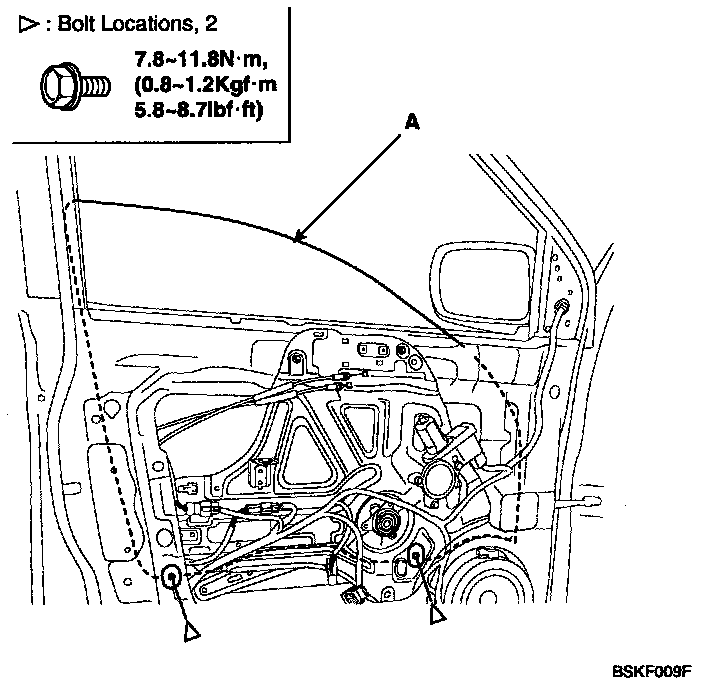 ▷ : Bolt Locations, 2

7.8~11.8N·m,
(0.8~1.2Kgf·m
5.8~8.7lbf·ft)

A

BSKF009F